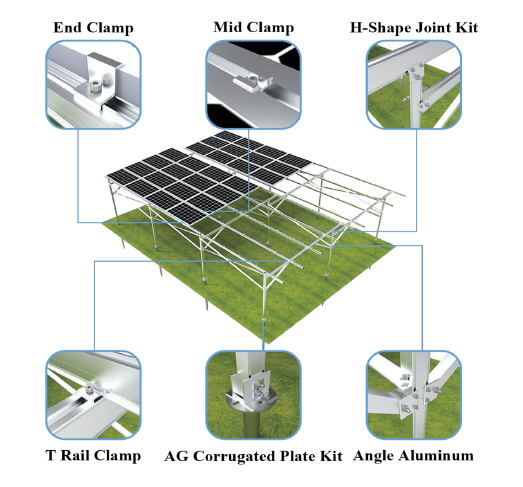 End Clamp

Mid Clamp

H-Shape Joint Kit

T Rail Clamp

AG Corrugated Plate Kit

Angle Aluminum