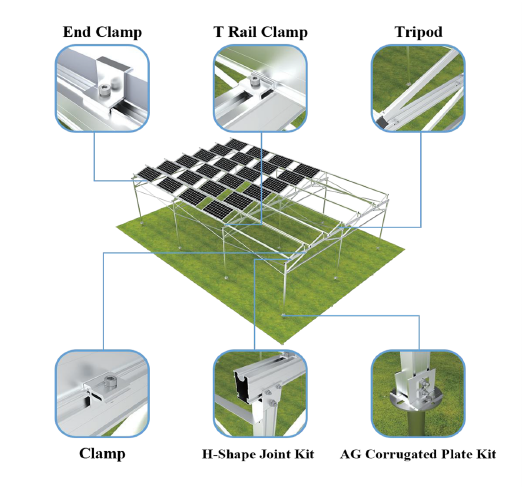 End Clamp

T Rail Clamp

Tripod

Clamp

H-Shape Joint Kit

AG Corrugated Plate Kit