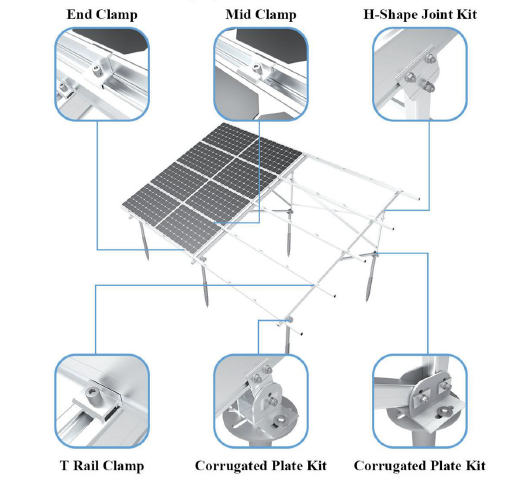 End Clamp

Mid Clamp

H-Shape Joint Kit

T Rail Clamp

Corrugated Plate Kit

Corrugated Plate Kit