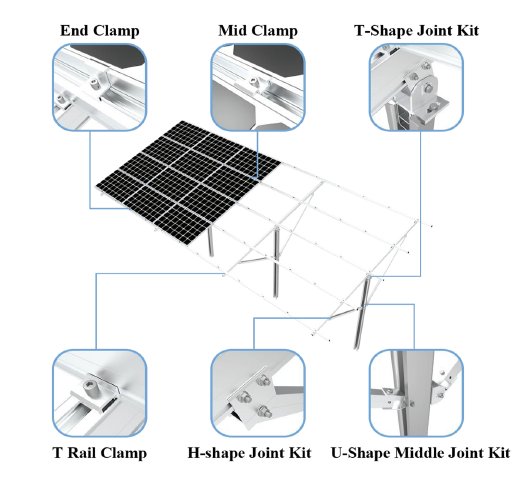 End Clamp
Mid Clamp
T-Shape Joint Kit

T Rail Clamp
H-shape Joint Kit
U-Shape Middle Joint Kit