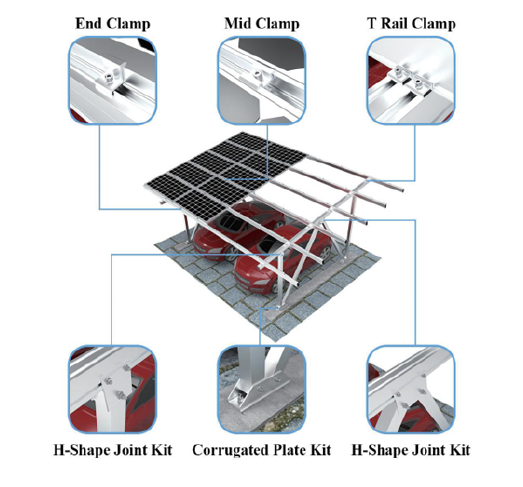 End Clamp
Mid Clamp
T Rail Clamp

H-Shape Joint Kit
Corrugated Plate Kit
H-Shape Joint Kit